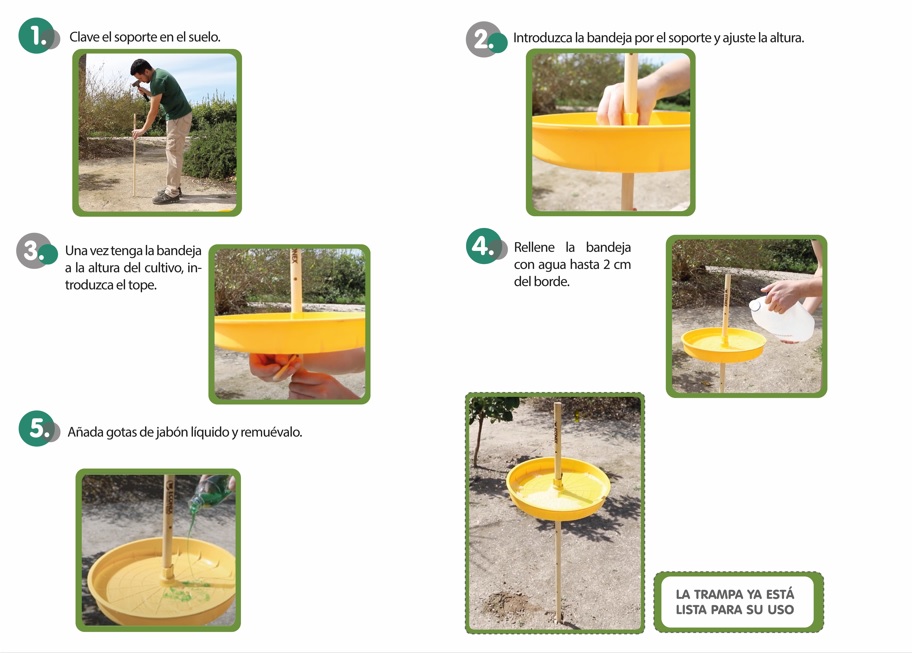 1. Clave el soporte en el suelo.

2. Introduzca la bandeja por el soporte y ajuste la altura.

3. Una vez tenga la bandeja a la altura del cultivo, introduzca el tope.

4. Rellene la bandeja con agua hasta 2 cm del borde.

5. Añada gotas de jabón líquido y remuévalo.

LA TRAMPA YA ESTÁ LISTA PARA SU USO